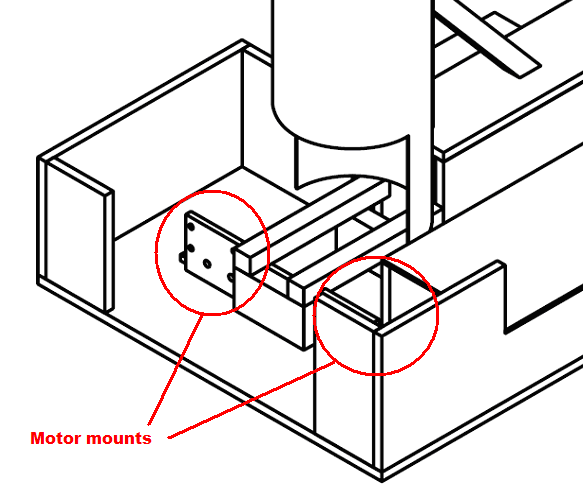 Motor mounts